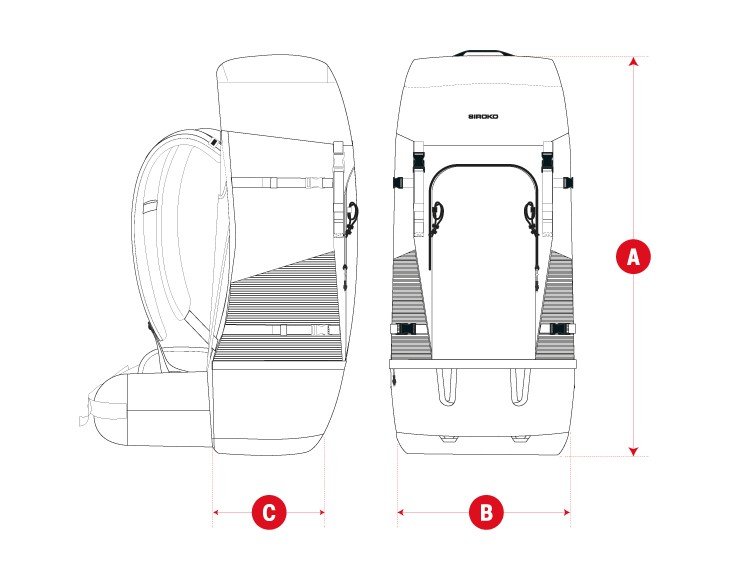 SIROKO

A

C

B